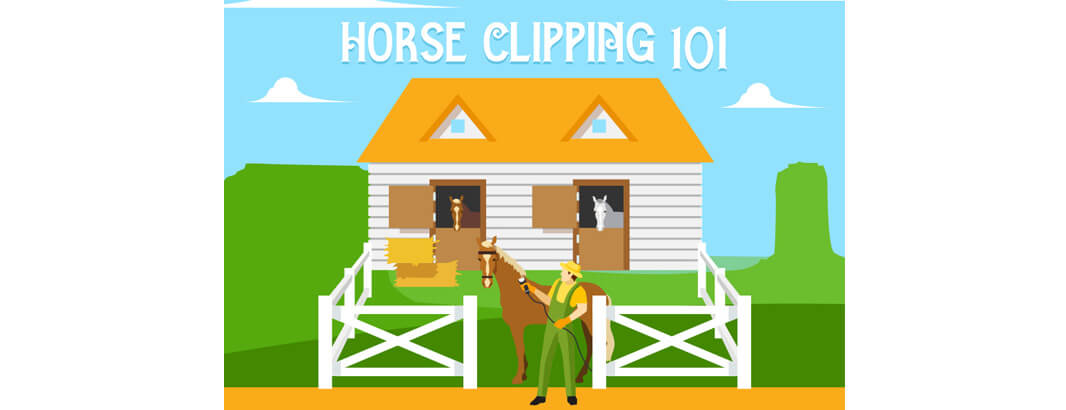 HORSE CLIPPING 101